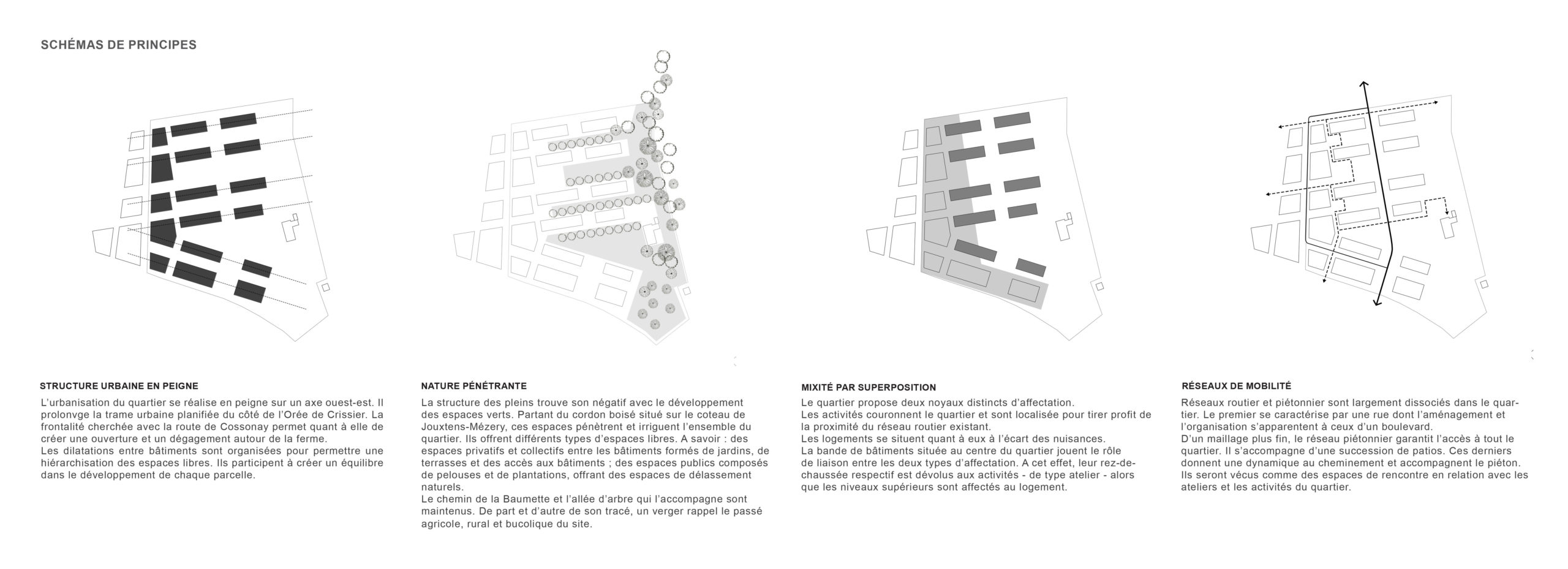 SCHÉMAS DE PRINCIPES

STRUCTURE URBAINE EN PEIGNE

L'urbanisation du quartier se réalise en peigne sur un axe ouest-est. Il prolonvge la trame urbaine planifiée du côté de l'Orée de Crissier. La frontalité cherchée avec la route de Cossonay permet quant à elle de créer une ouverture et un dégagement autour de la ferme.
Les dilatations entre bâtiments sont organisées pour permettre une hiérarchisation des espaces libres. Ils participent à créer un équilibre dans le développement de chaque parcelle.

NATURE PÉNÉTRANTE

La structure des pleins trouve son négatif avec le développement des espaces verts. Partant du cordon boisé situé sur le coteau de Jouxtens-Mézery, ces espaces pénètrent et irriguent l'ensemble du quartier. Ils offrent différents types d'espaces libres. A savoir : des espaces privatifs et collectifs entre les bâtiments formés de jardins, de terrasses et des accès aux bâtiments ; des espaces publics composés de pelouses et de plantations, offrant des espaces de délassement naturels.
Le chemin de la Baumette et l'allée d'arbre qui l'accompagne sont maintenus. De part et d'autre de son tracé, un verger rappel le passé agricole, rural et bucolique du site.

MIXITÉ PAR SUPERPOSITION

Le quartier propose deux noyaux distincts d'affectation.
Les activités couronnent le quartier et sont localisée pour tirer profit de la proximité du réseau routier existant.
Les logements se situent quant à eux à l'écart des nuisances.
La bande de bâtiments située au centre du quartier jouent le rôle de liaison entre les deux types d'affectation. A cet effet, leur rez-de-chaussée respectif est dévolus aux activités - de type atelier - alors que les niveaux supérieurs sont affectés au logement.

RÉSEAUX DE MOBILITÉ

Réseaux routier et piétonnier sont largement dissociés dans le quartier. Le premier se caractérise par une rue dont l'aménagement et l'organisation s'apparentent à ceux d'un boulevard.
D'un maillage plus fin, le réseau piétonnier garantit l'accès à tout le quartier. Il s'accompagne d'une succession de patios. Ces derniers donnent une dynamique au cheminement et accompagnent le piéton.
Ils seront vécus comme des espaces de rencontre en relation avec les ateliers et les activités du quartier.